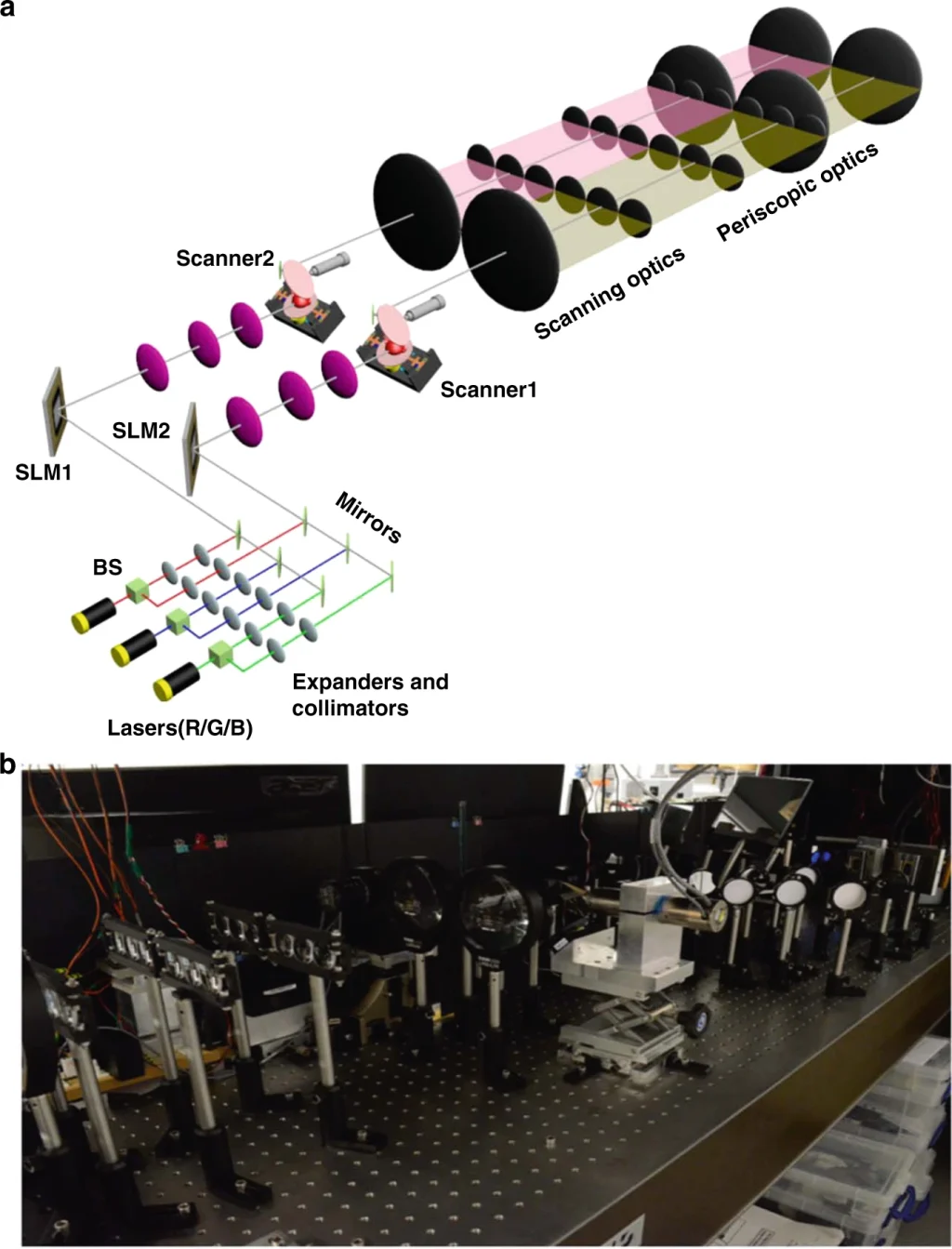 a

Periscopic optics

Scanning optics

Scanner2

Scanner1

SLM2

SLM1

Mirrors

BS

Expanders and collimators

Lasers(R/G/B)

b